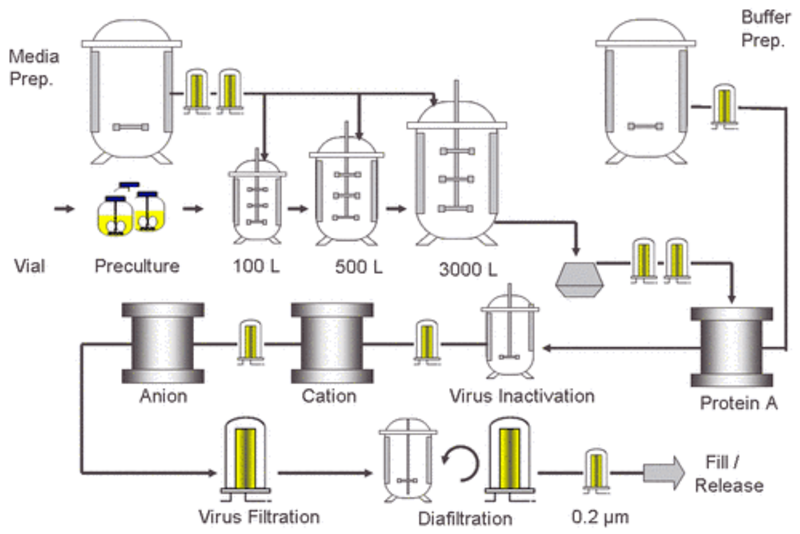 Media Prep.

Buffer Prep.

Vial

Preculture

100 L

500 L

3000 L

Anion

Cation

Virus Inactivation

Protein A

Virus Filtration

Diafiltration

0.2 µm

Fill / Release